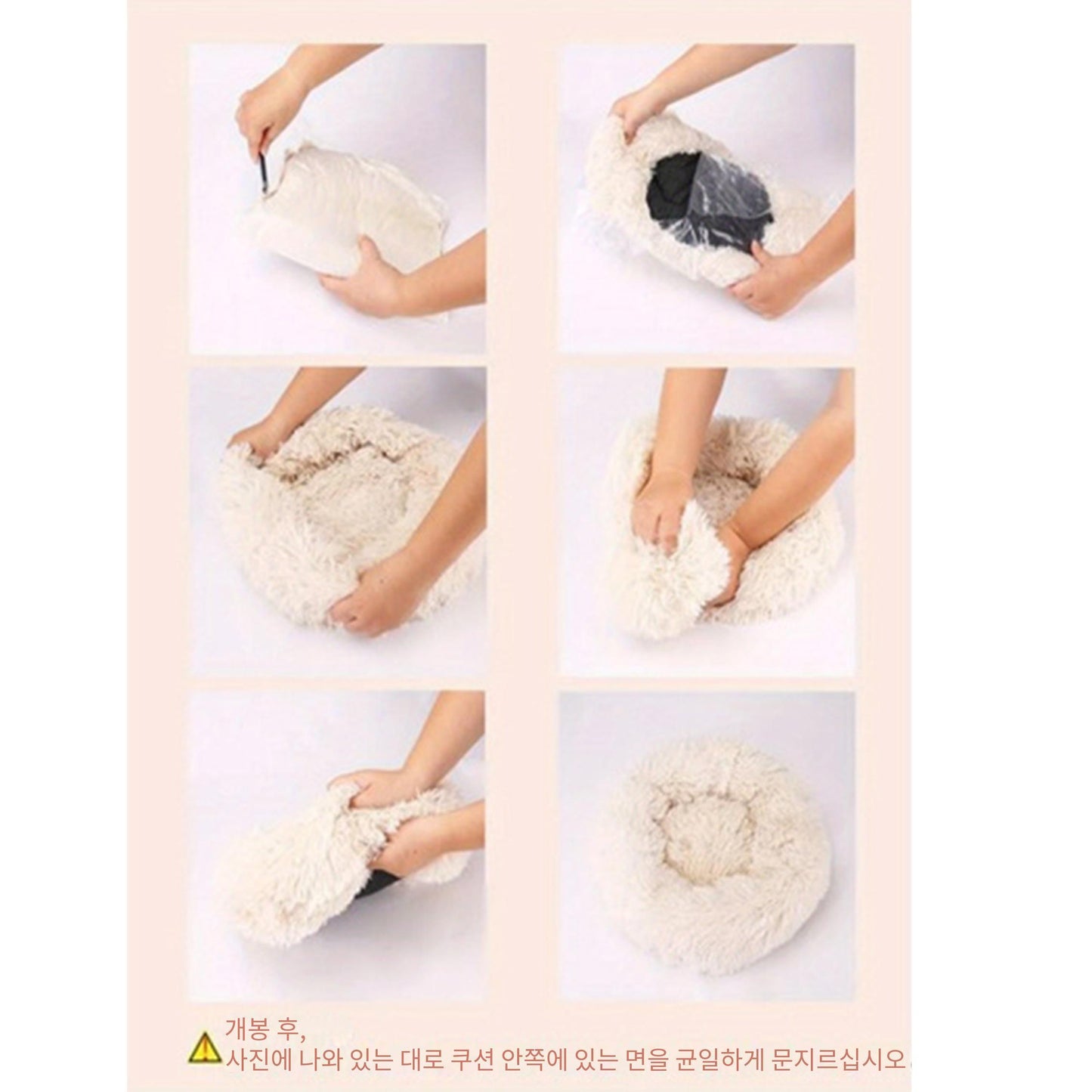 개봉 후,
사진에 나와 있는 대로 쿠션 안쪽에 있는 면을 균일하게 문지르십시오.