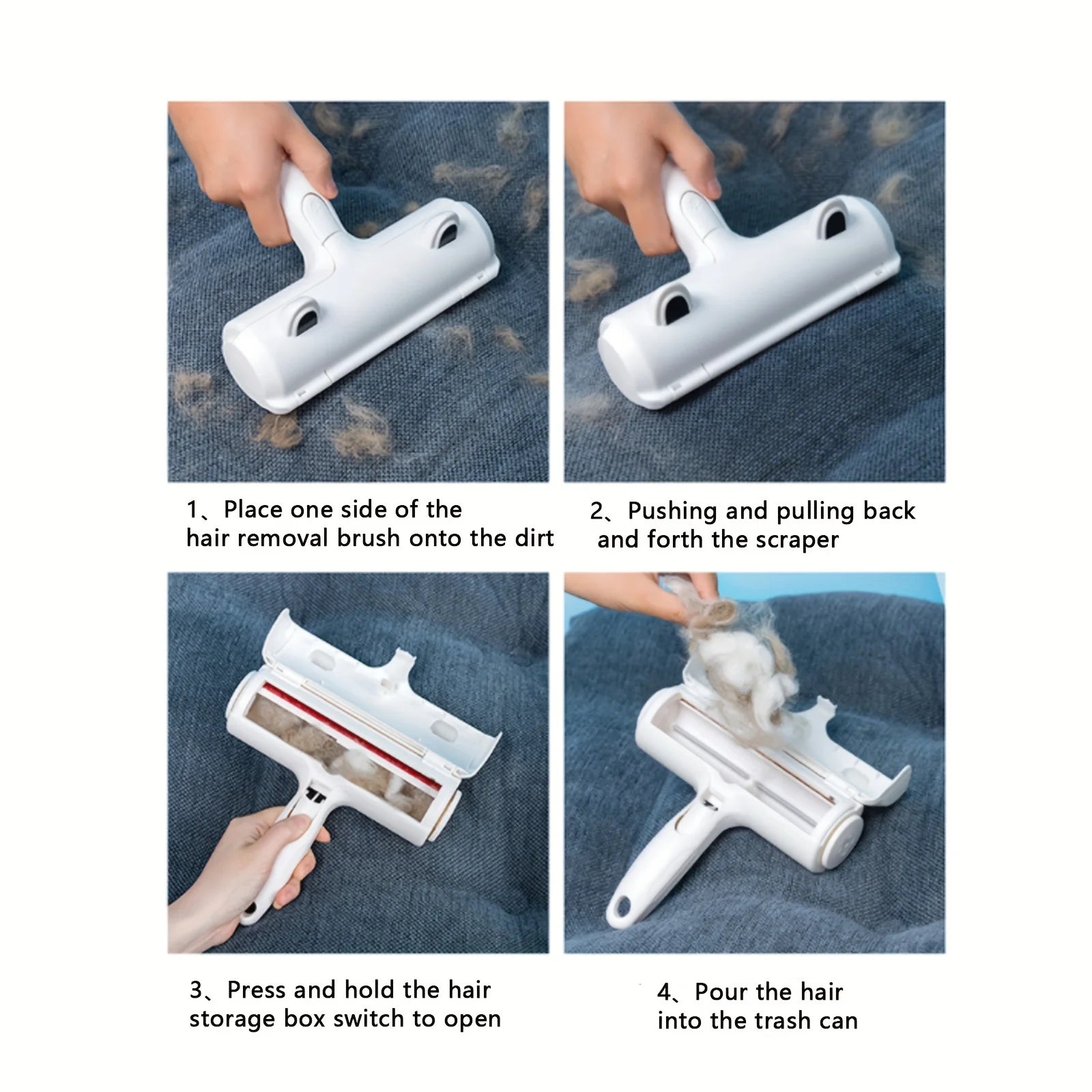 1、Place one side of the hair removal brush onto the dirt

2、Pushing and pulling back and forth the scraper

3、Press and hold the hair storage box switch to open

4、Pour the hair into the trash can